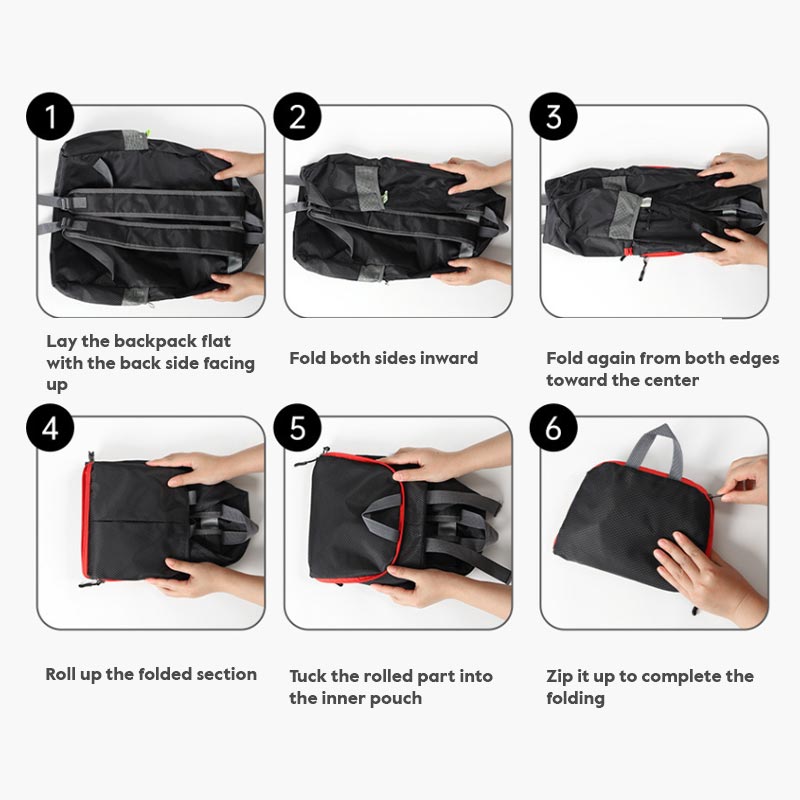 1

Lay the backpack flat with the back side facing up

2

Fold both sides inward

3

Fold again from both edges toward the center

4

Roll up the folded section

5

Tuck the rolled part into the inner pouch

6

Zip it up to complete the folding